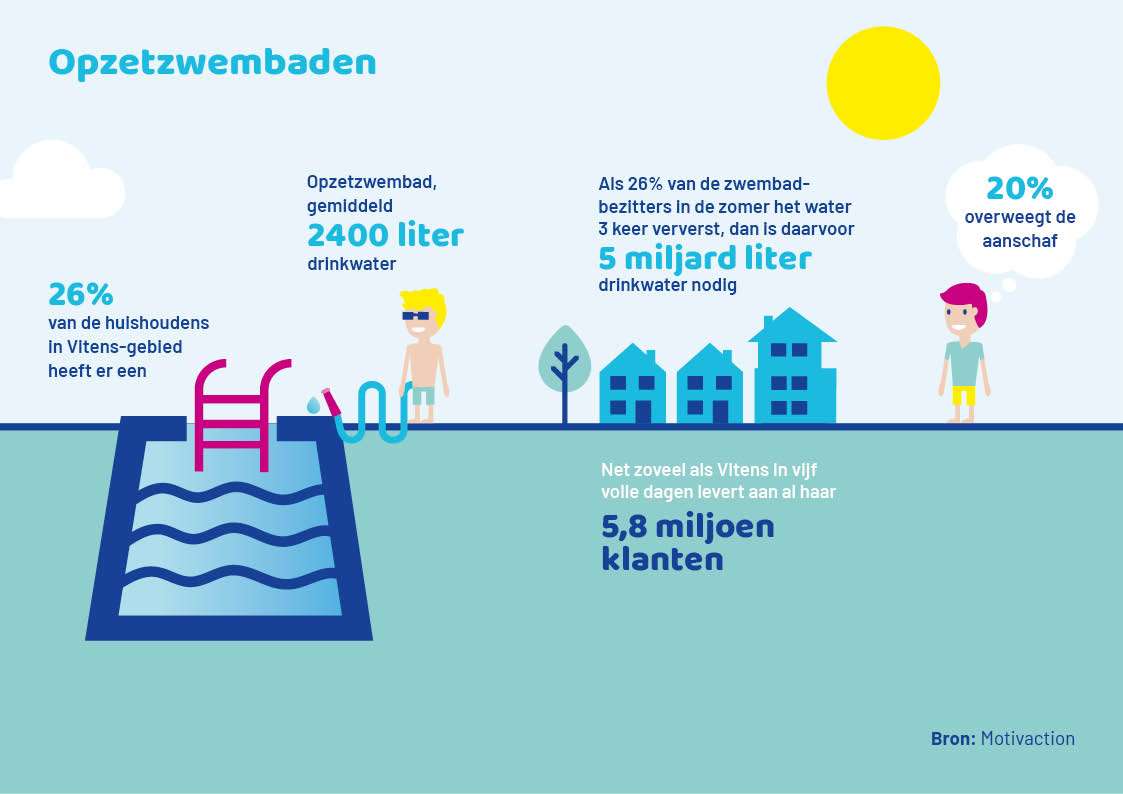 Opzetzwembaden

26%
van de huishoudens in Vitens-gebied heeft er een

Opzetzwembad, gemiddeld
2400 liter
drinkwater

Als 26% van de zwembadbezitters in de zomer het water 3 keer ververst, dan is daarvoor
5 miljard liter
drinkwater nodig

20%
overweegt de aanschaf

Net zoveel als Vitens in vijf volle dagen levert aan al haar
5,8 miljoen klanten

Bron: Motivaction